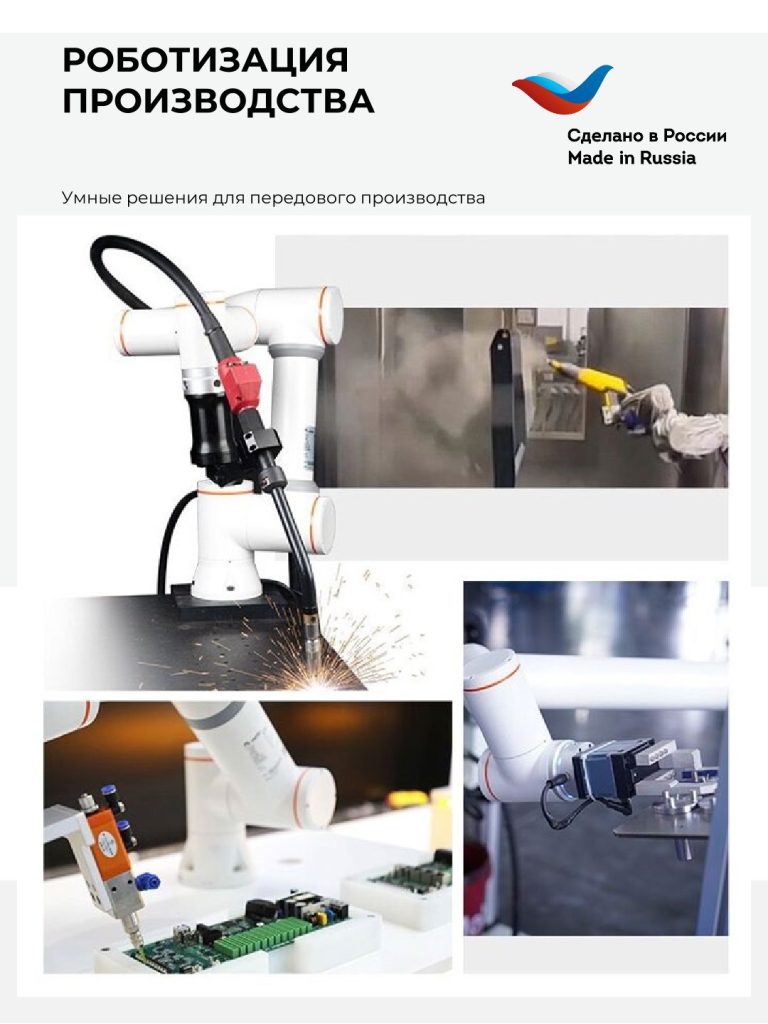 РОБОТИЗАЦИЯ ПРОИЗВОДСТВА

Сделано в России
Made in Russia

Умные решения для передового производства